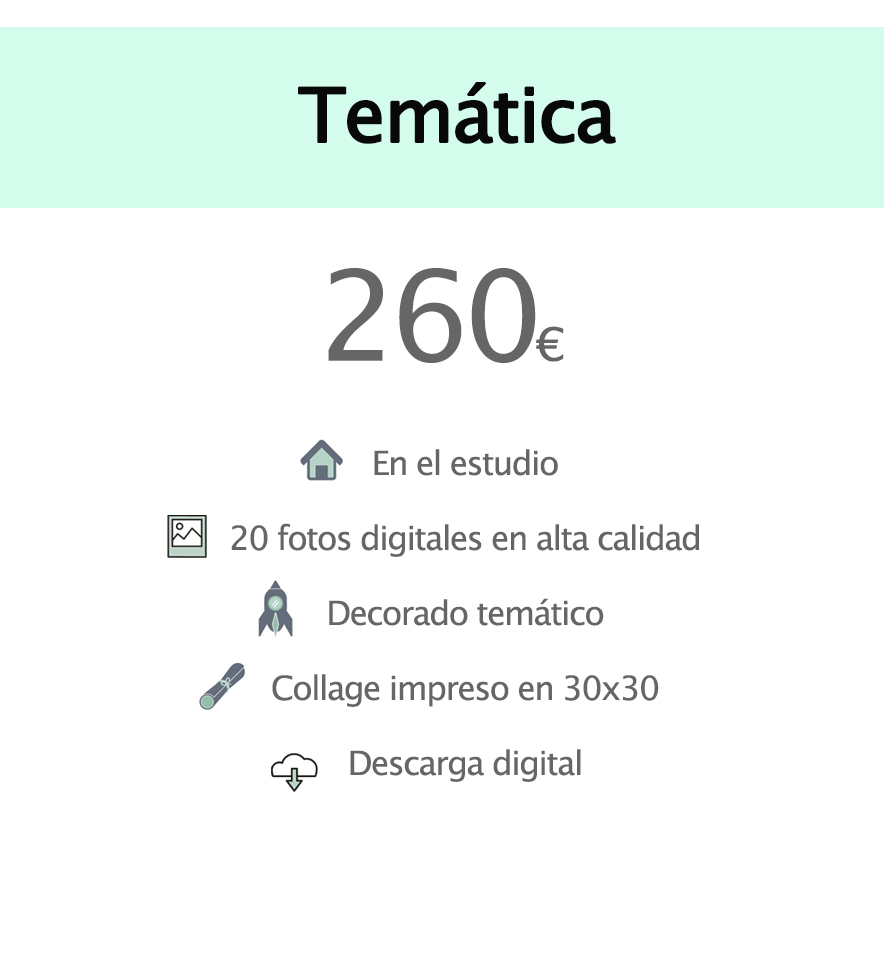 Temática

260€

En el estudio

20 fotos digitales en alta calidad

Decorado temático

Collage impreso en 30x30

Descarga digital