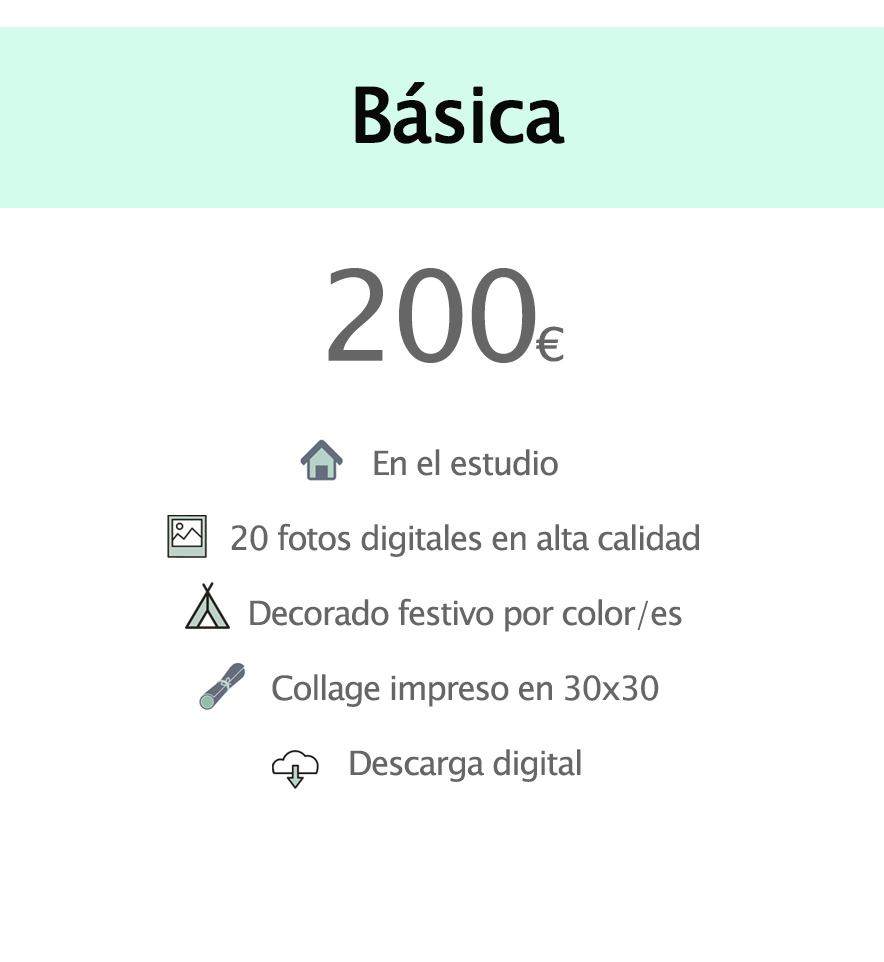 Básica

200€

En el estudio

20 fotos digitales en alta calidad

Decorado festivo por color/es

Collage impreso en 30x30

Descarga digital